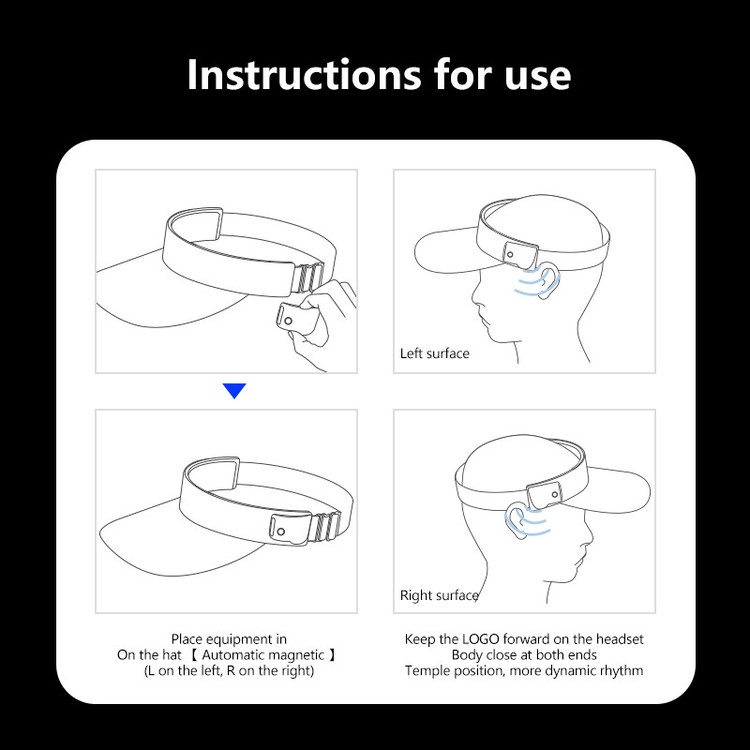 Instructions for use

Left surface

Right surface

Place equipment in
On the hat 【 Automatic magnetic 】
(L on the left, R on the right)

Keep the LOGO forward on the headset
Body close at both ends
Temple position, more dynamic rhythm